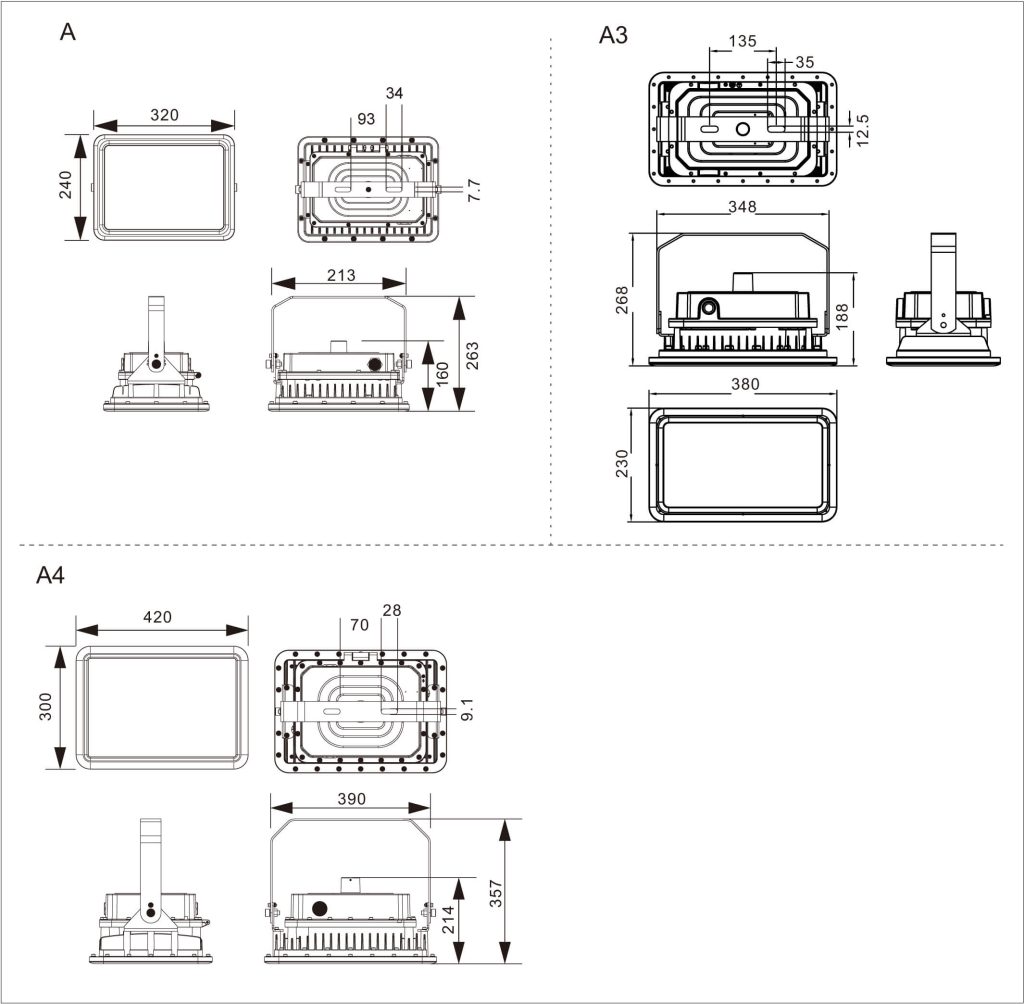 A

320

240

93

34

7.7

213

160

263

A3

135

35

12.5

348

268

188

380

230

A4

420

300

70

28

9.1

390

214

357